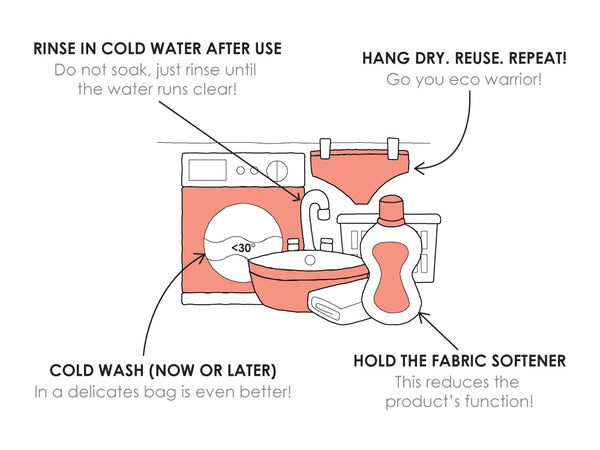 RINSE IN COLD WATER AFTER USE
Do not soak, just rinse until the water runs clear!

HANG DRY. REUSE. REPEAT!
Go you eco warrior!

<30°

COLD WASH (NOW OR LATER)
In a delicates bag is even better!

HOLD THE FABRIC SOFTENER
This reduces the product's function!